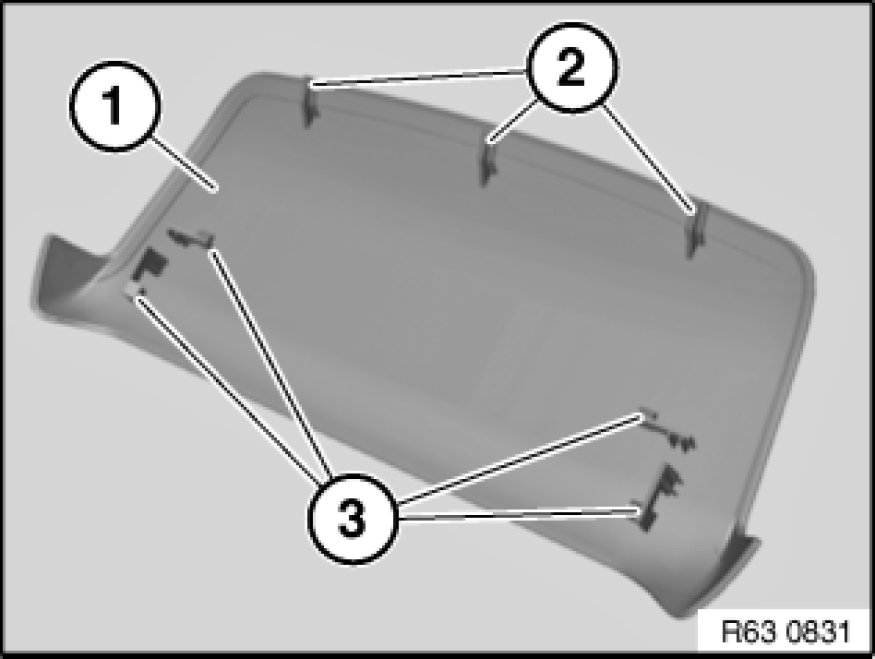 1
2
3
R63 0831