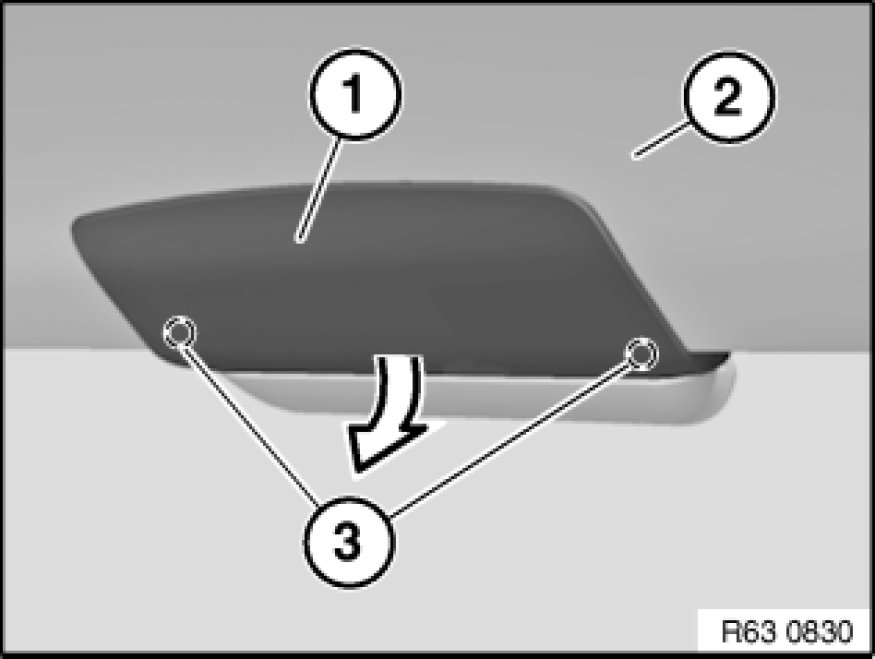 1
2
3
R63 0830