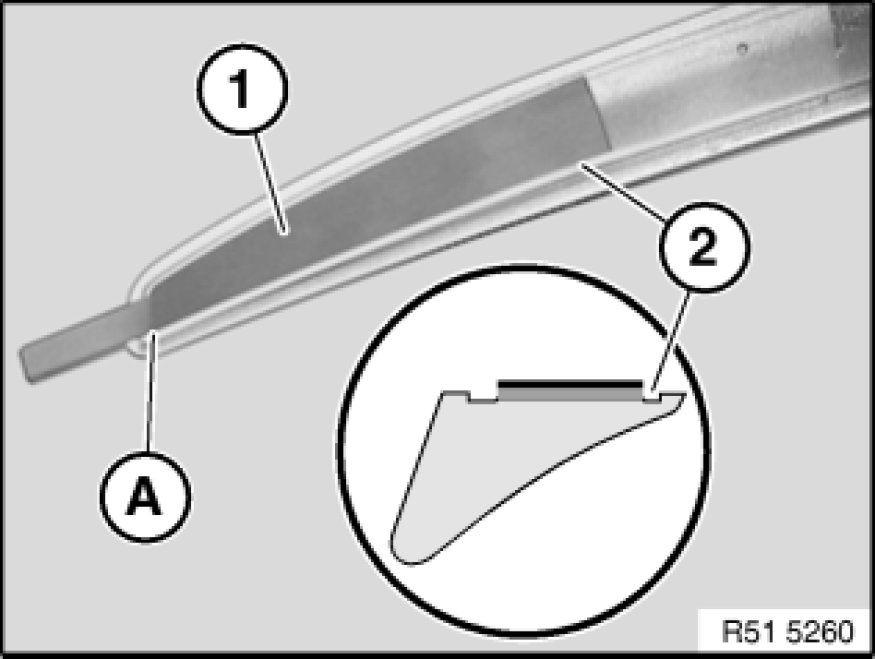 1
2
A
R51 5260