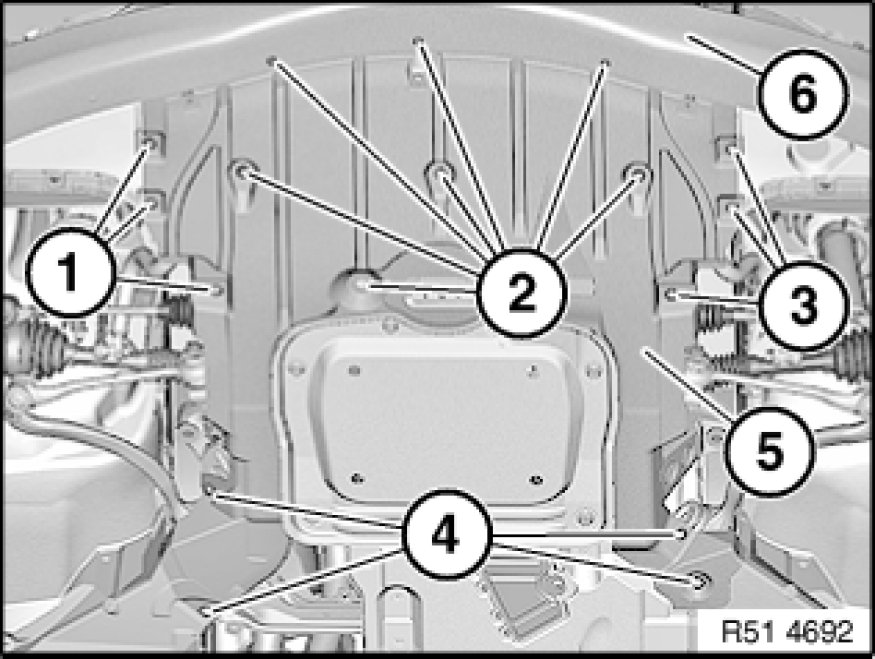 6
1
2
3
5
4
R51 4692