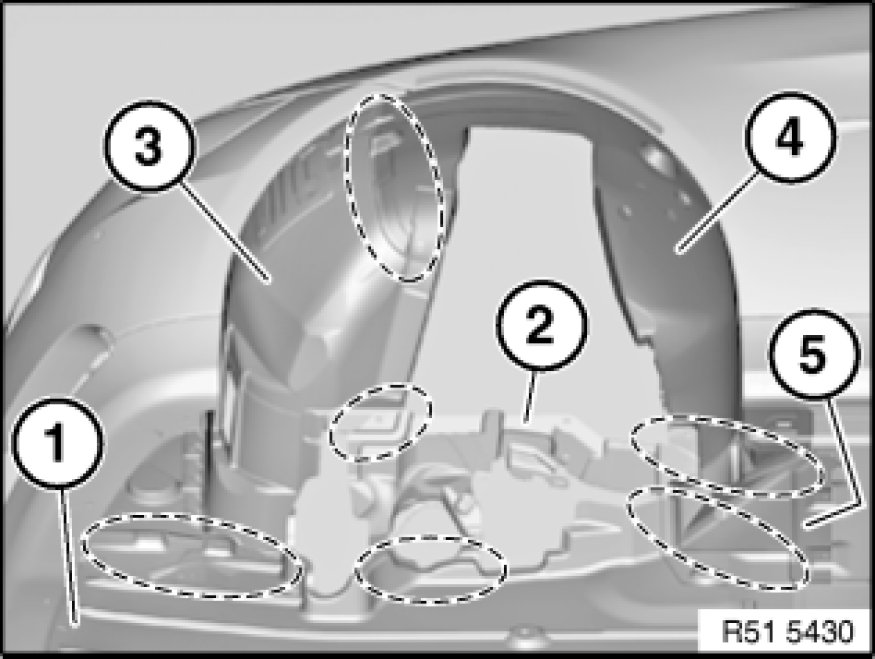 3
4
2
5
1
R51 5430