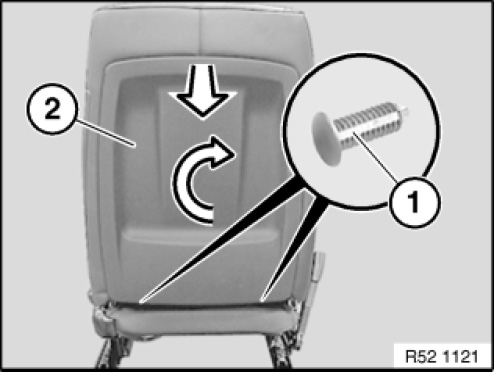 2

1

R52 1121