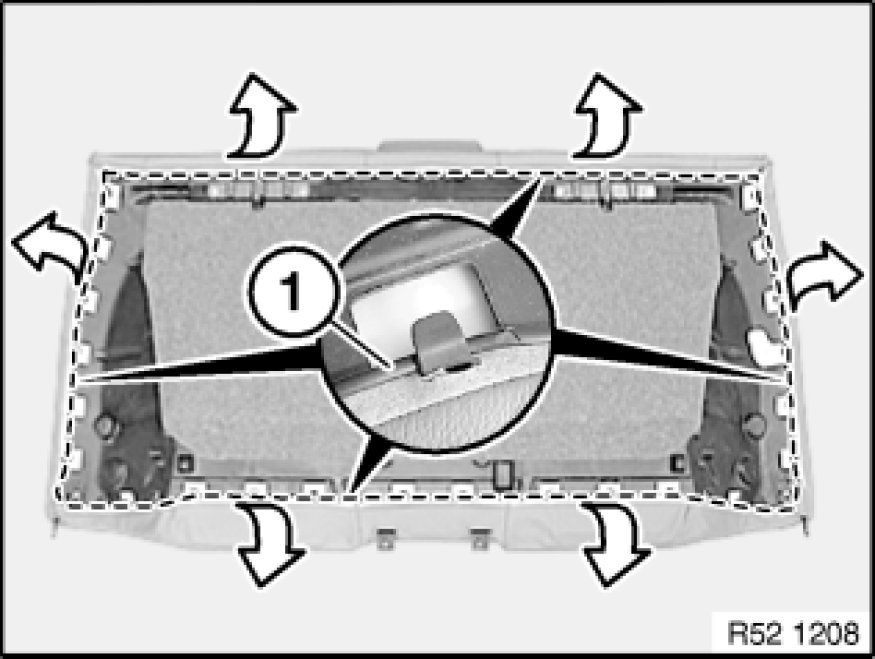 1

R52 1208