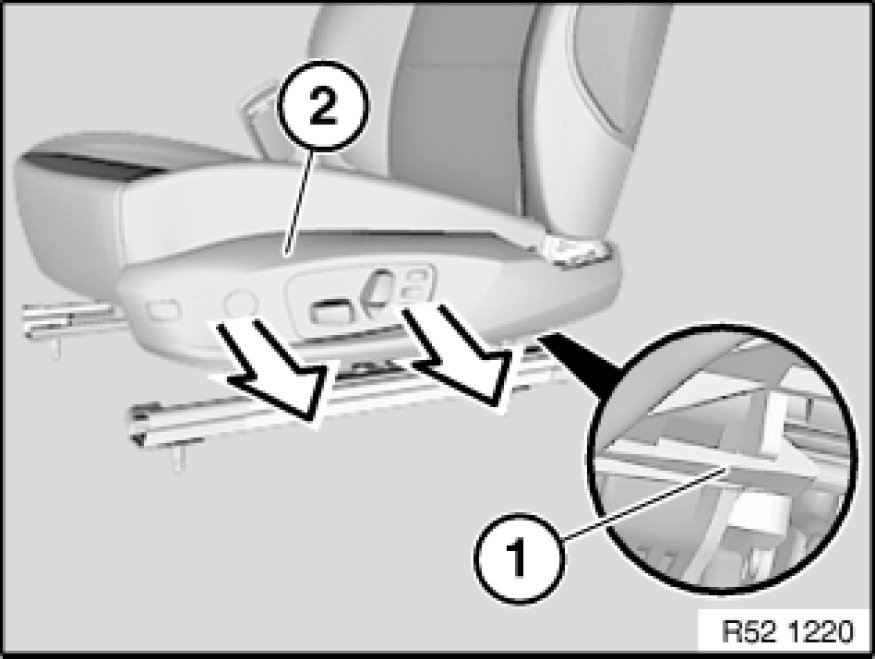 2

1

R52 1220