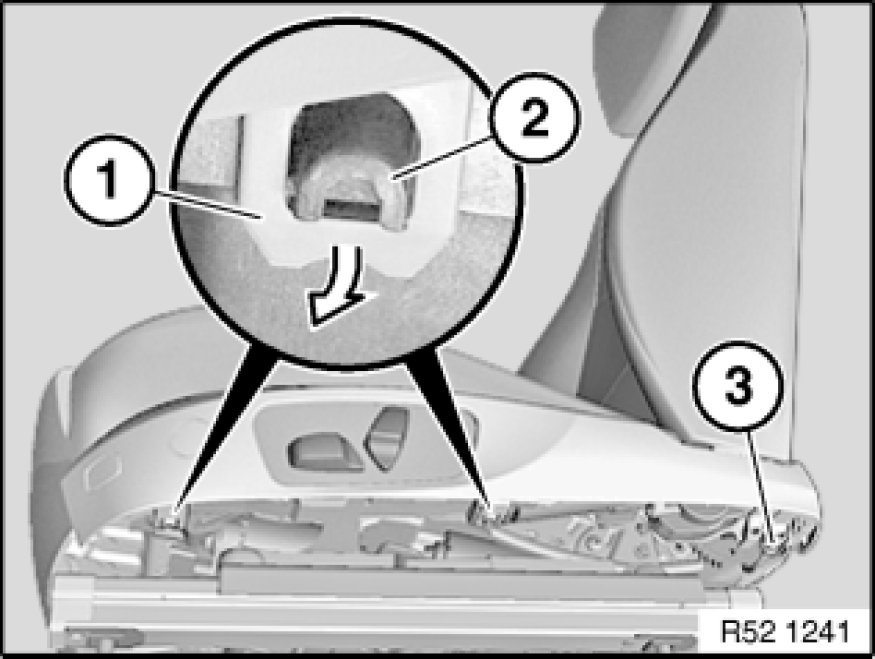 1
2
3
R52 1241