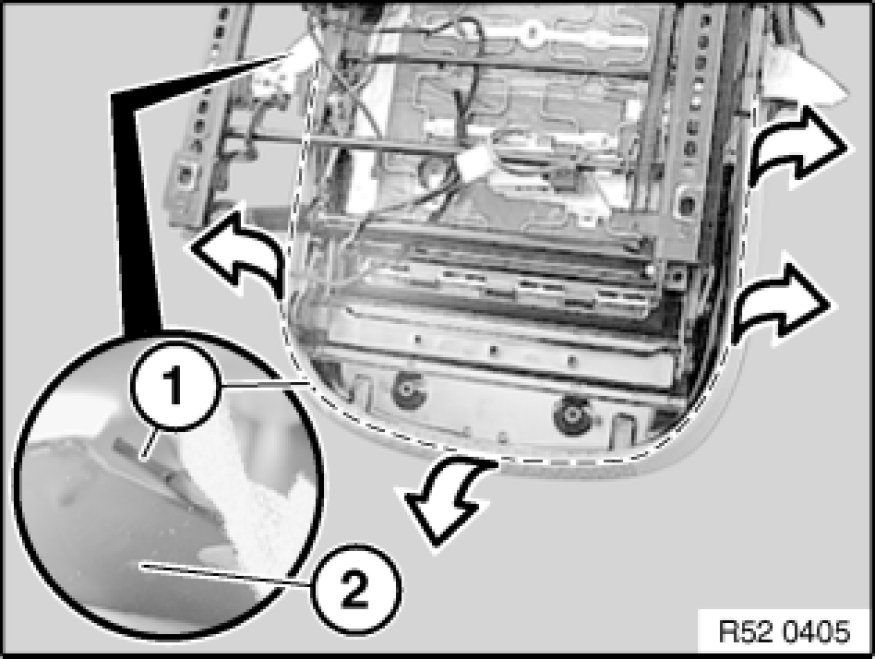 1
2
R52 0405