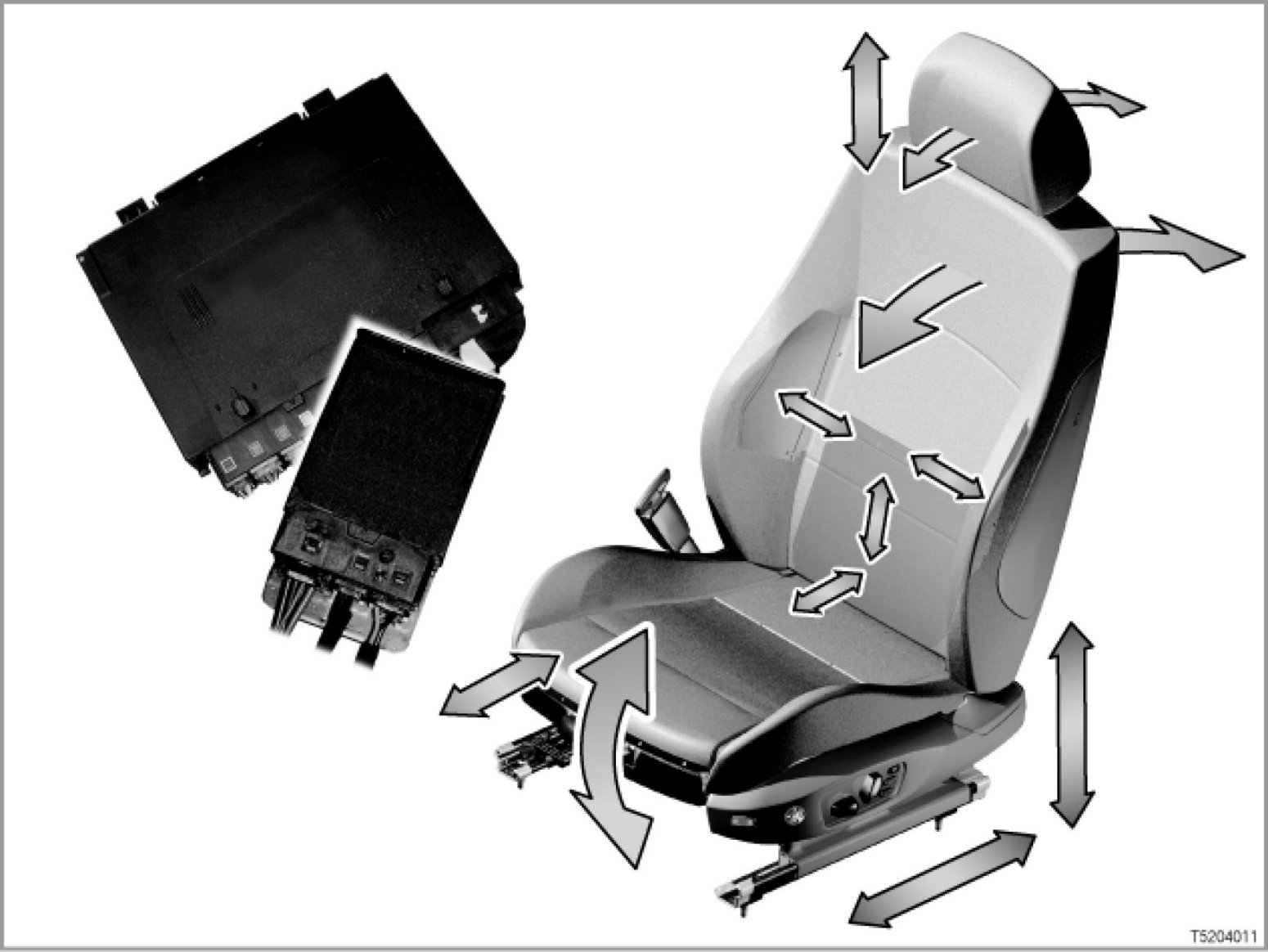 T5204011