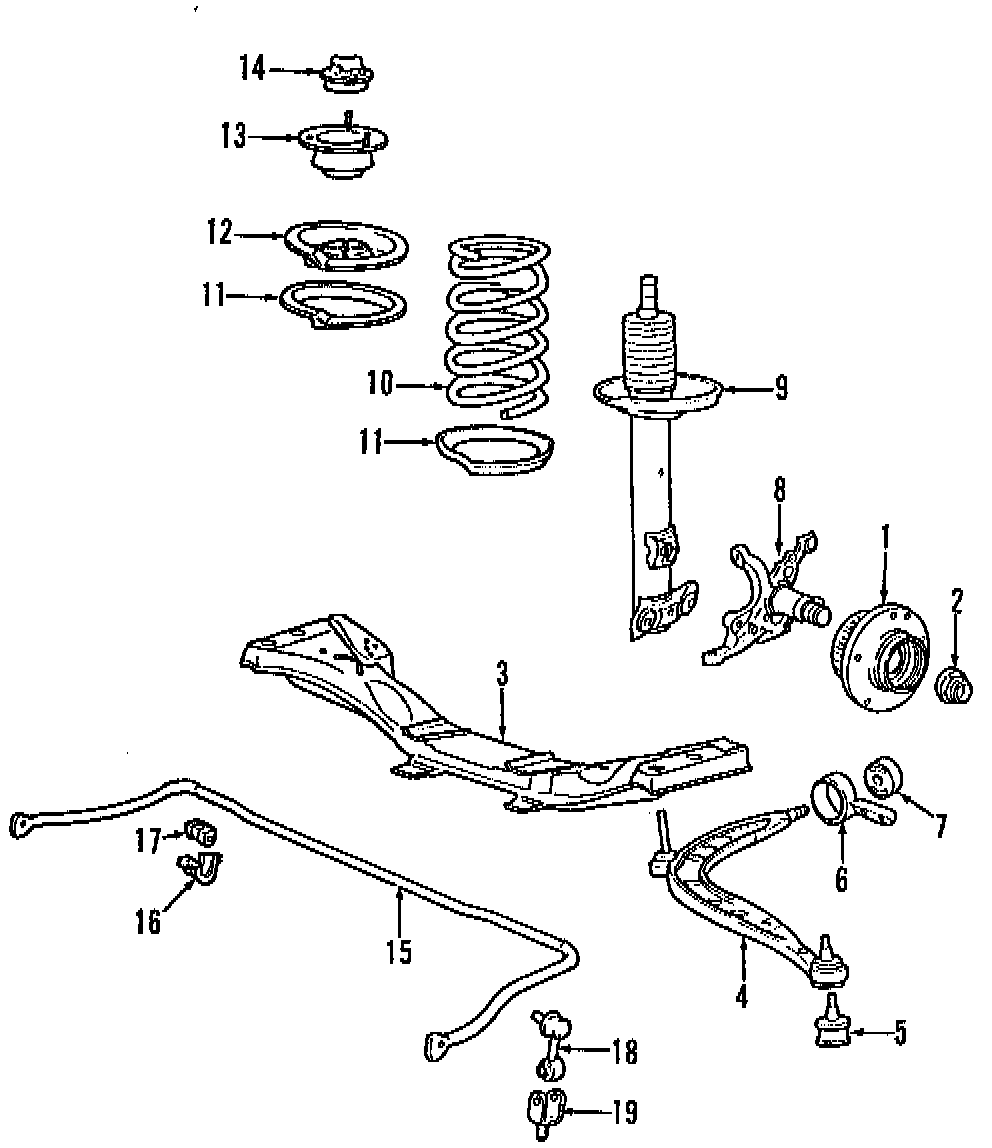 14
13
12
11
10
11
9
8
1
2
3
7
6
17
16
15
4
5
18
19