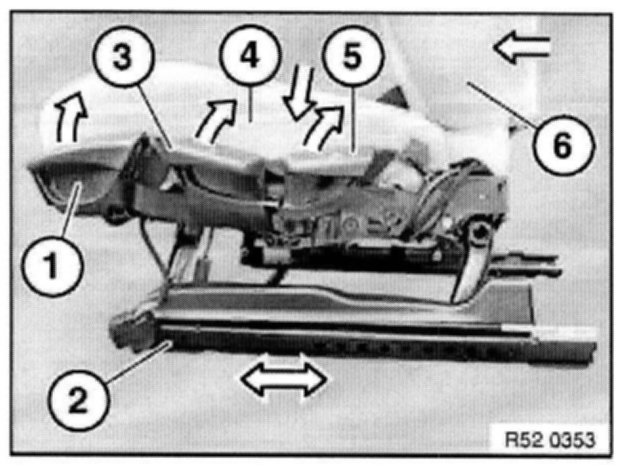 3
4
5
6
1
2
R52 0353