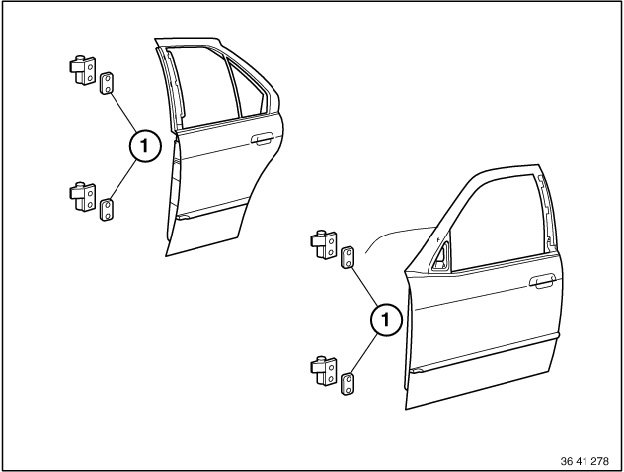 1

1

36 41 278