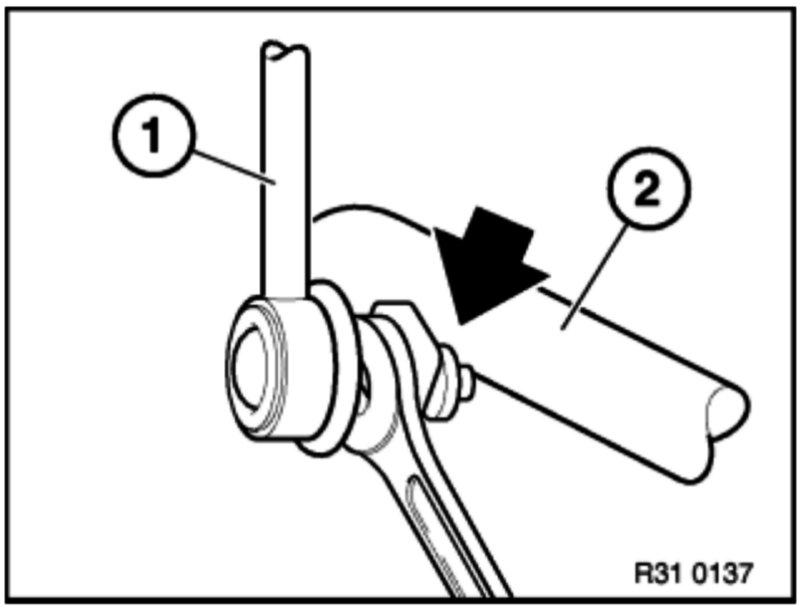 1
2
R31 0137