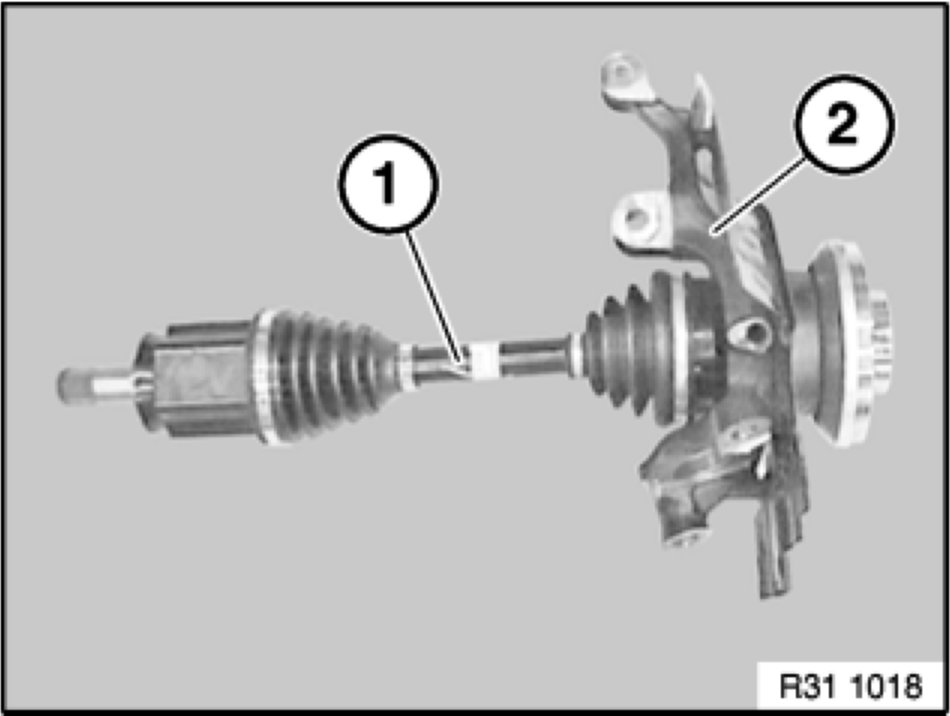 1
2
R31 1018