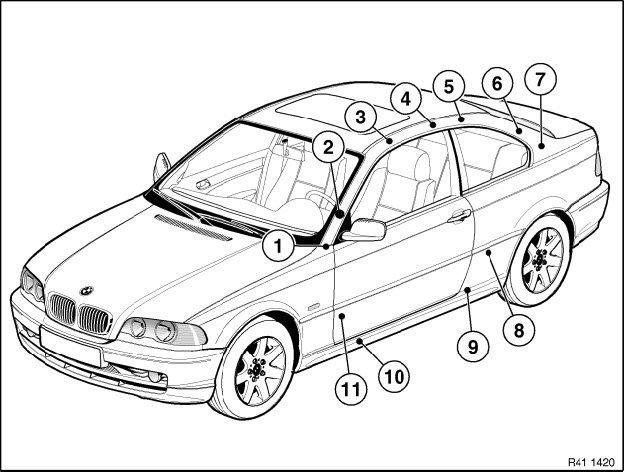 1
2
3
4
5
6
7
8
9
10
11
R41 1420