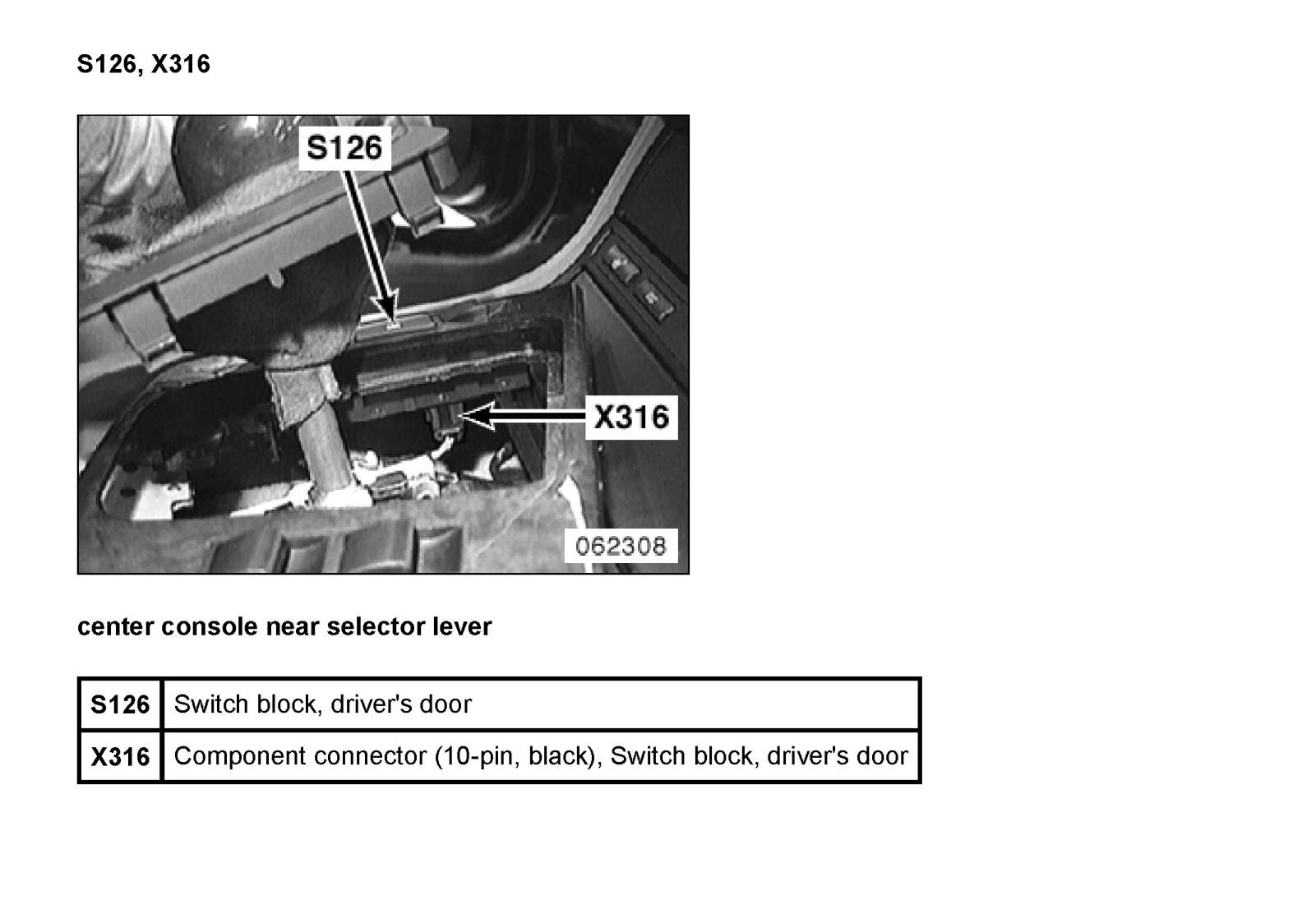 S126, X316

S126

X316

062308

center console near selector lever

| S126 | Switch block, driver's door |
|---|---|
| X316 | Component connector (10-pin, black), Switch block, driver's door |