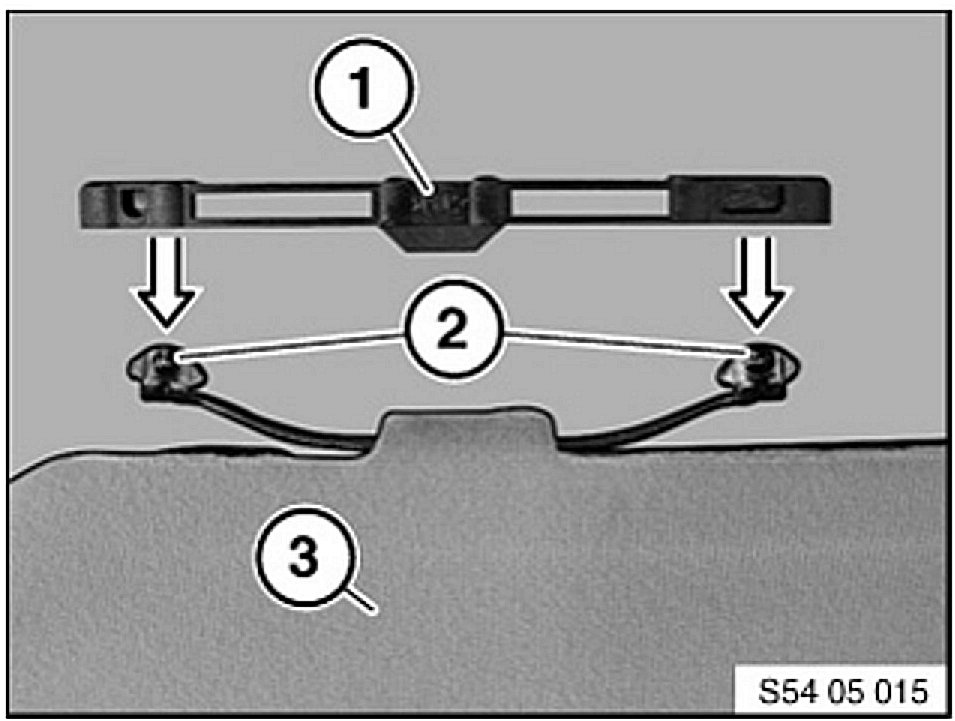 1
2
3
S54 05 015