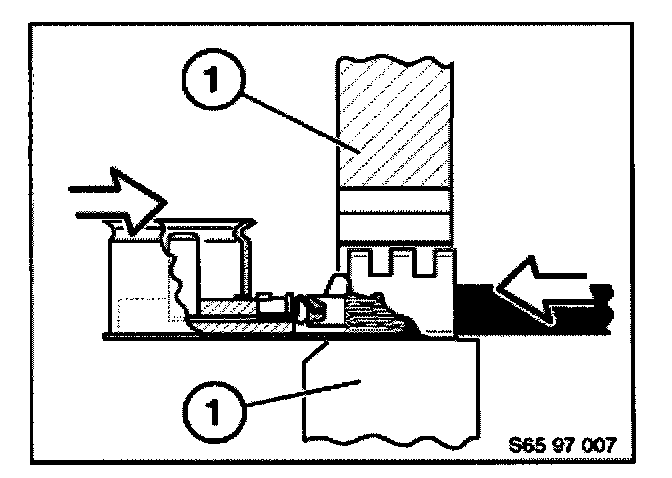 1

1

S65 97 007