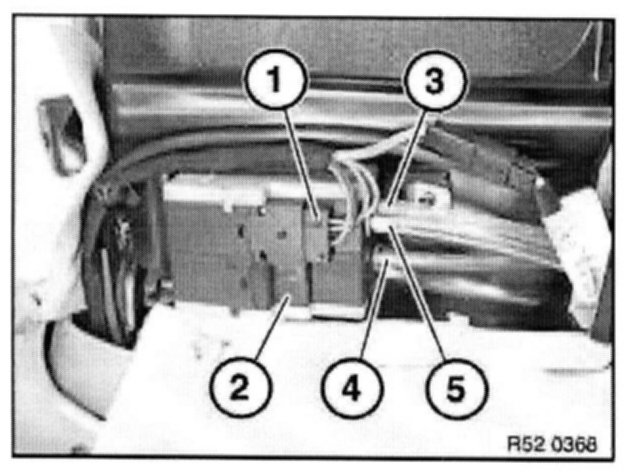 1
3
2
4
5
R52 0368