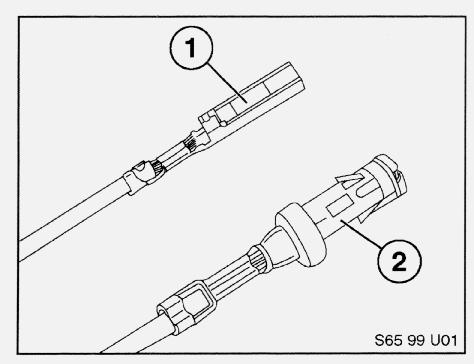 1
2
S65 99 U01