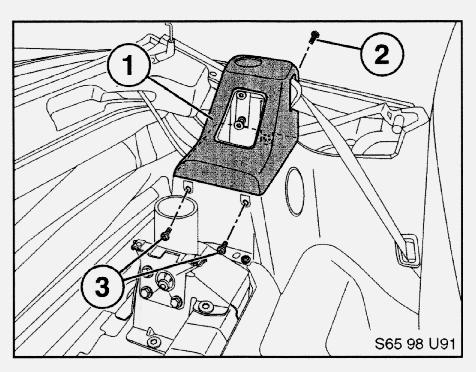 1
2
3
S65 98 U91