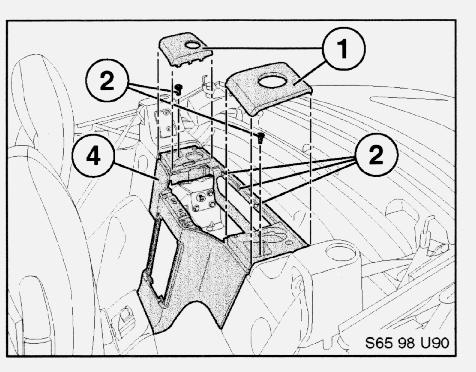 1
2
4
2
S65 98 U90