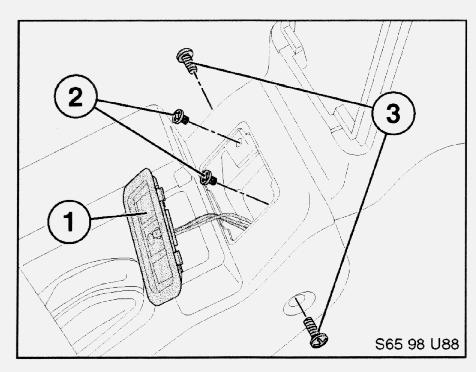 2
3
1
S65 98 U88