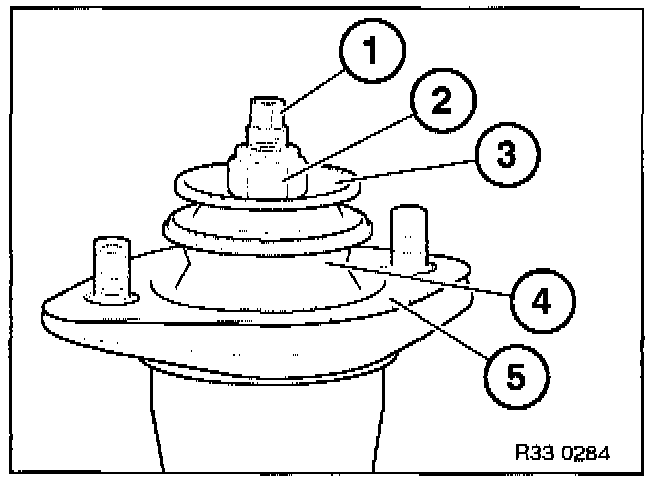 1
2
3
4
5
R33 0284