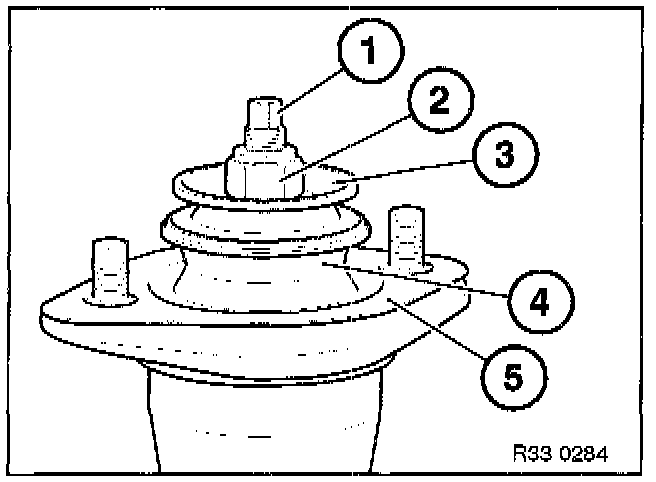 1
2
3
4
5
R33 0284