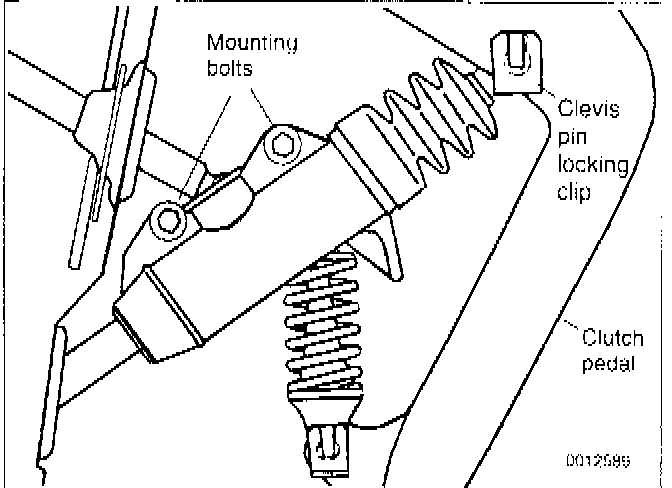 Mounting bolts

Clevis pin locking clip

Clutch pedal

0012589