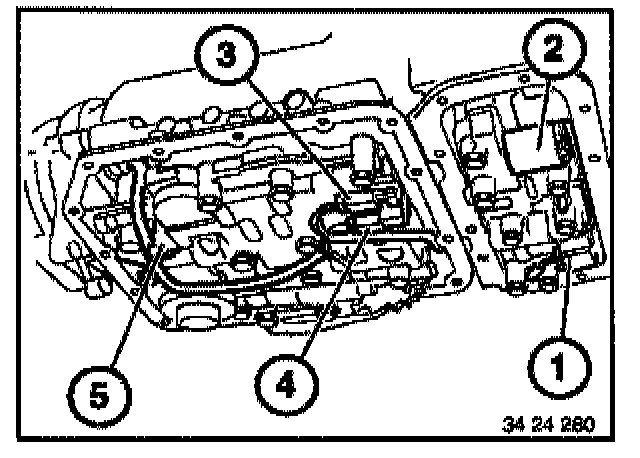 3
2
5
4
1
34 24 260