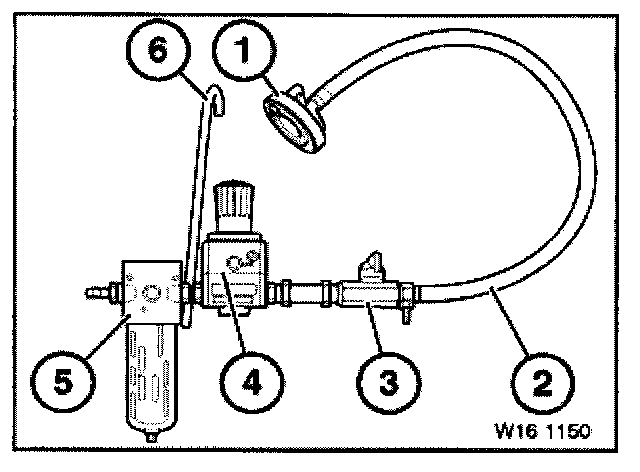 6
1
5
4
3
2
W16 1150