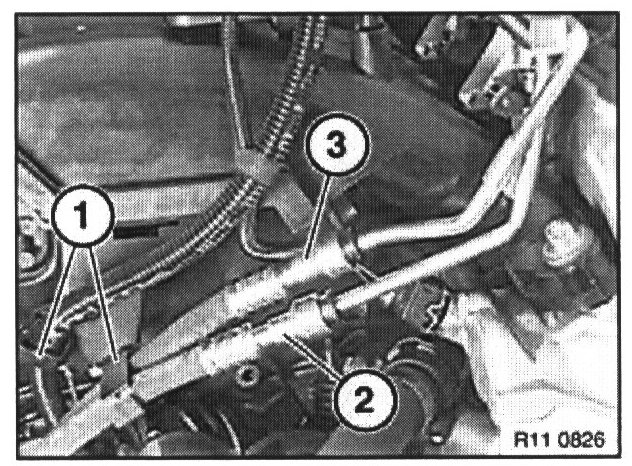 3
1
2
R11 0826