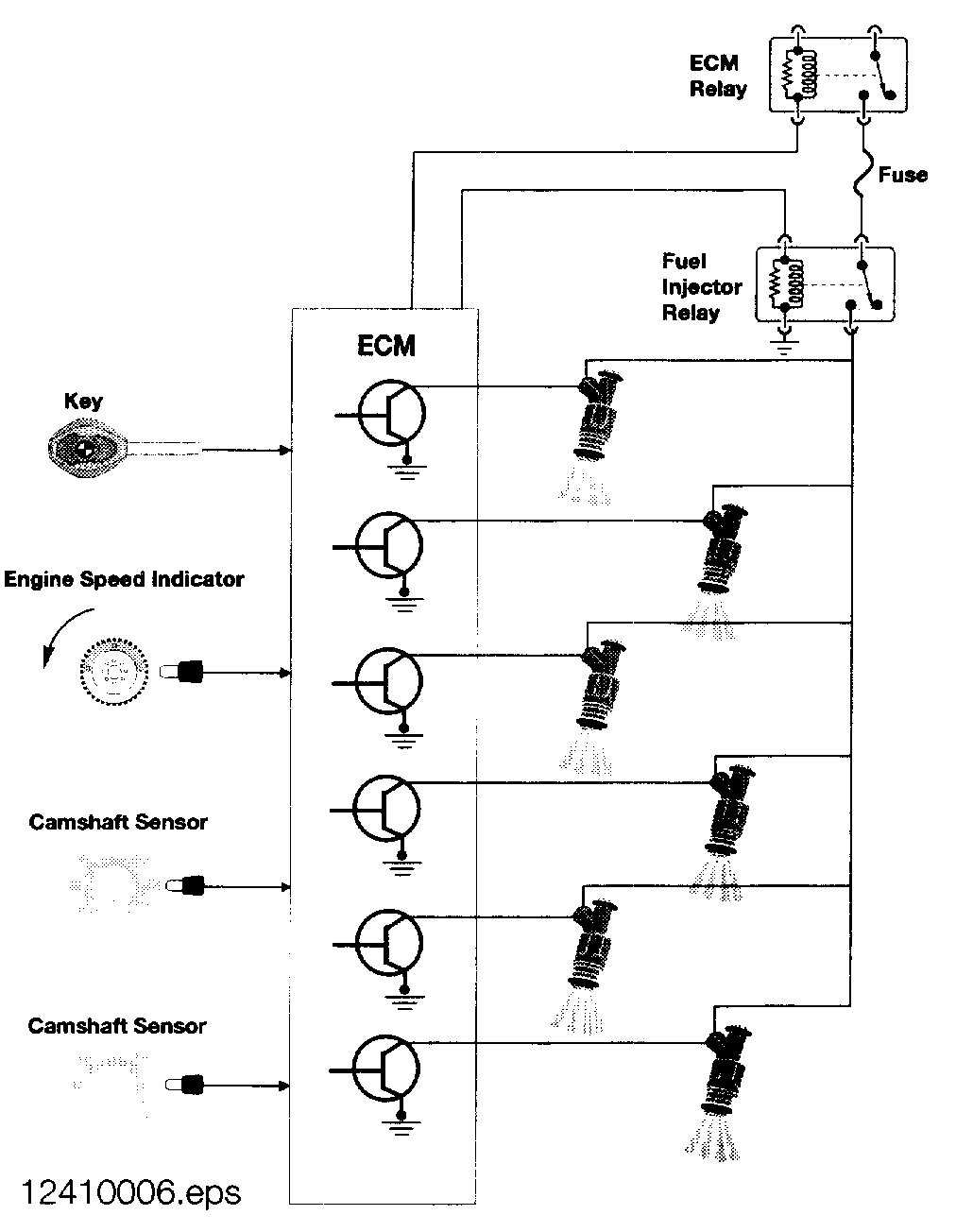 ECM Relay

Fuse

Fuel Injector Relay

ECM

Key

Engine Speed Indicator

Camshaft Sensor

Camshaft Sensor

12410006.eps