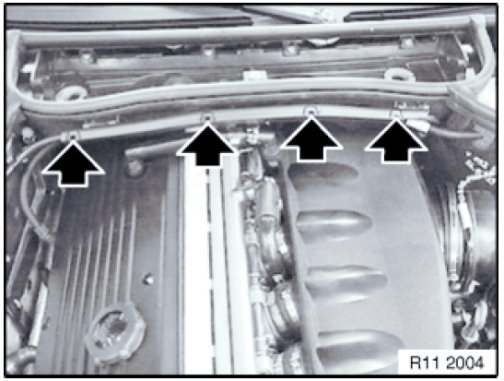 R11 2004