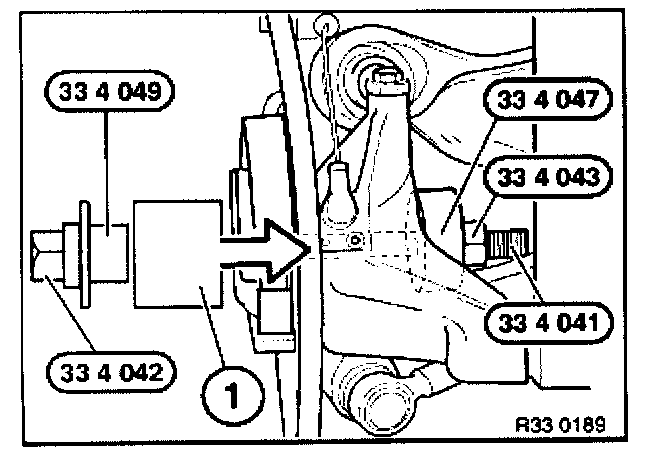 33 4 049

33 4 047

33 4 043

33 4 041

33 4 042

1

R33 0189