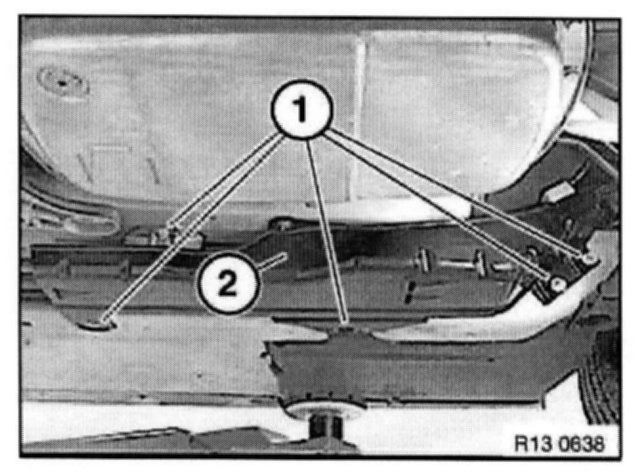 1
2
R13 0638