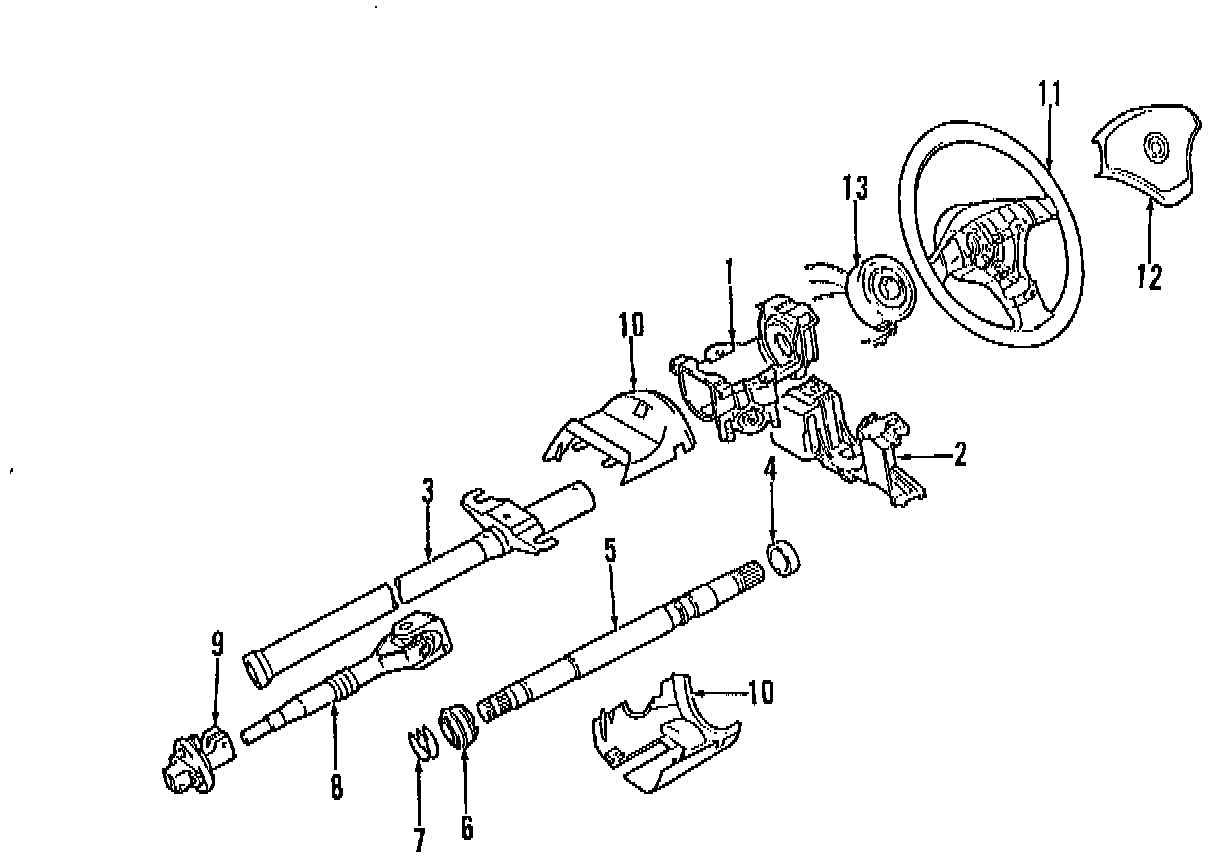 11
12
13
1
10
2
4
3
5
9
10
8
7
6