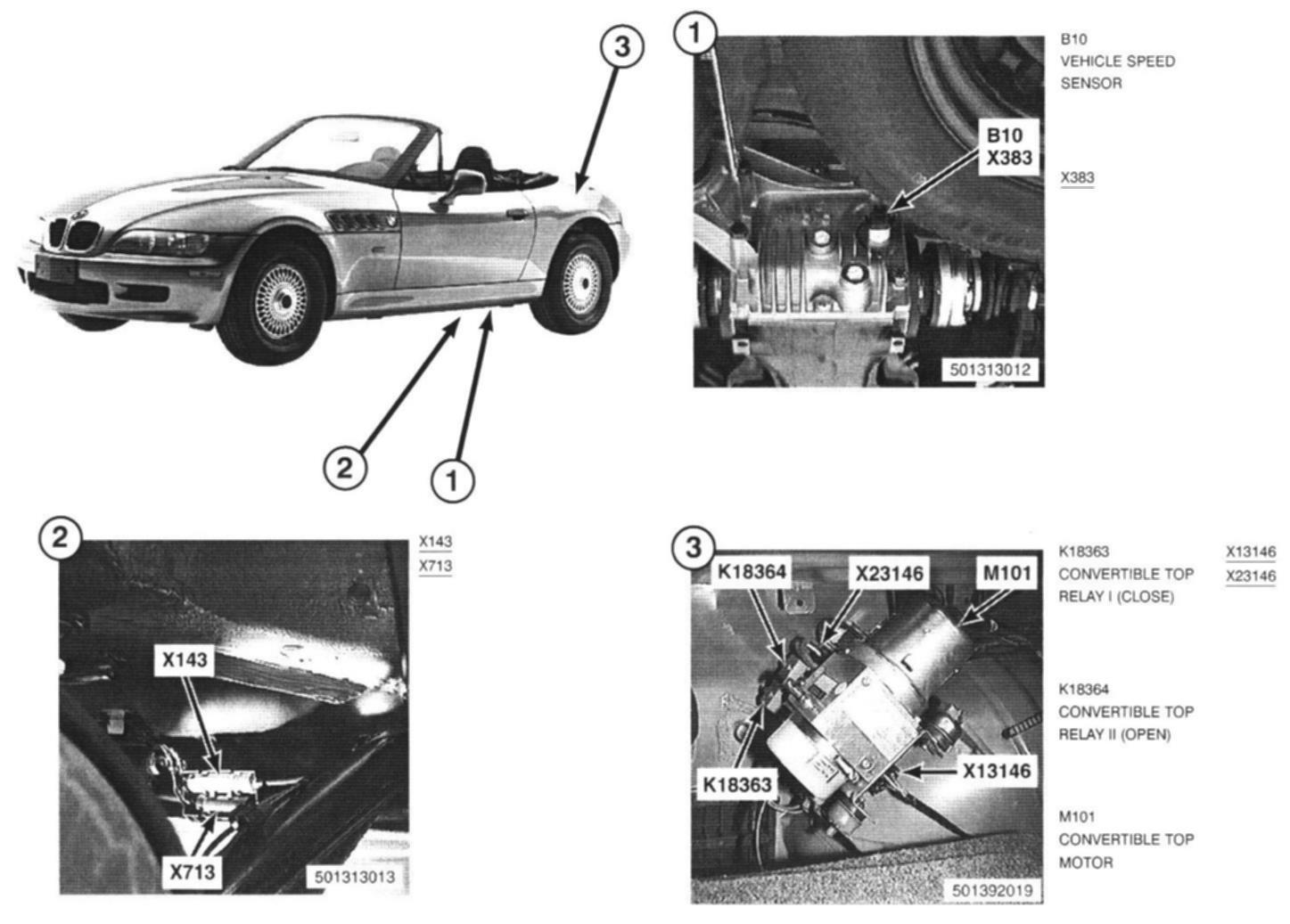 3

2

1

1

B10
X383

501313012

B10
VEHICLE SPEED
SENSOR

X383

2

X143

X713

501313013

X143
X713

3

K18364

X23146

M101

K18363

X13146

501392019

K18363
CONVERTIBLE TOP
RELAY I (CLOSE)

K18364
CONVERTIBLE TOP
RELAY II (OPEN)

M101
CONVERTIBLE TOP
MOTOR

X13146
X23146