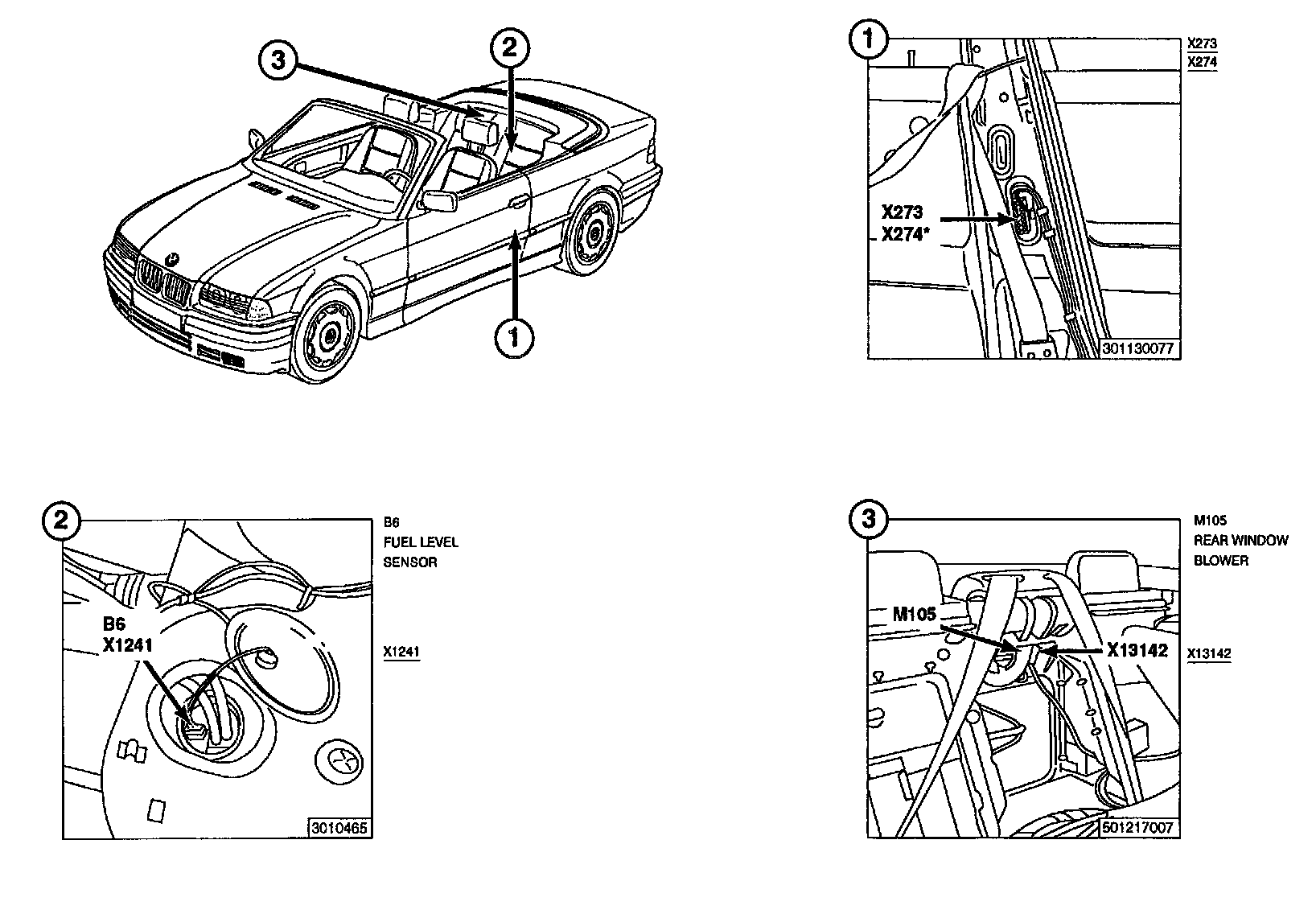 3
2
1

1
X273
X274
X273
X274*
301130077

2
B6
FUEL LEVEL
SENSOR
B6
X1241
X1241
3010465

3
M105
REAR WINDOW
BLOWER
M105
X13142
X13142
501217007