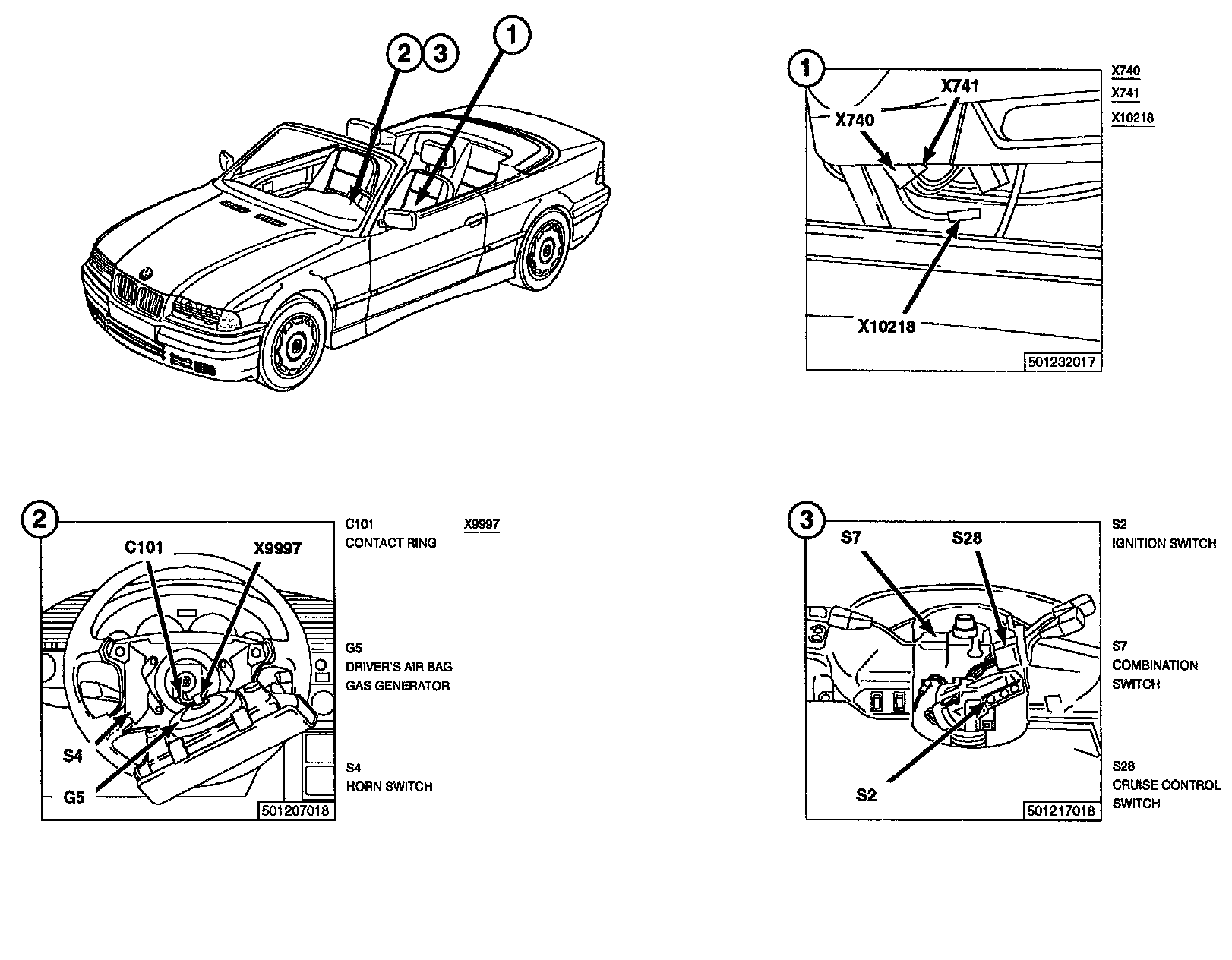 2 3 1

1

X741
X740
X10218

501232017

X740
X741
X10218

2

C101
X9997
S4
G5

501207018

C101
CONTACT RING

X9997

G5
DRIVER'S AIR BAG
GAS GENERATOR

S4
HORN SWITCH

3

S7
S28
S2

501217018

S2
IGNITION SWITCH

S7
COMBINATION
SWITCH

S28
CRUISE CONTROL
SWITCH