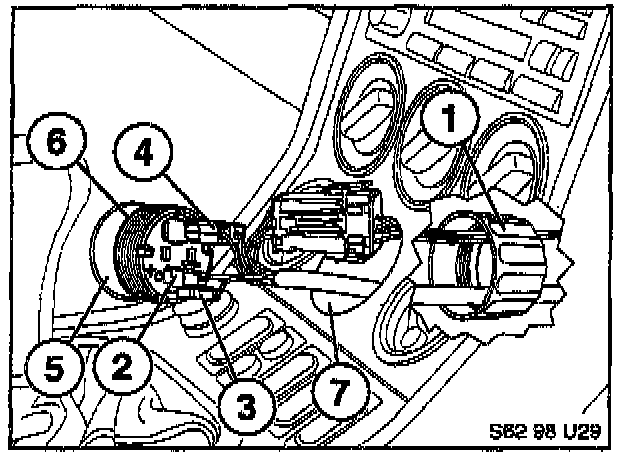 6
4
1
5
2
3
7
562 98 U29