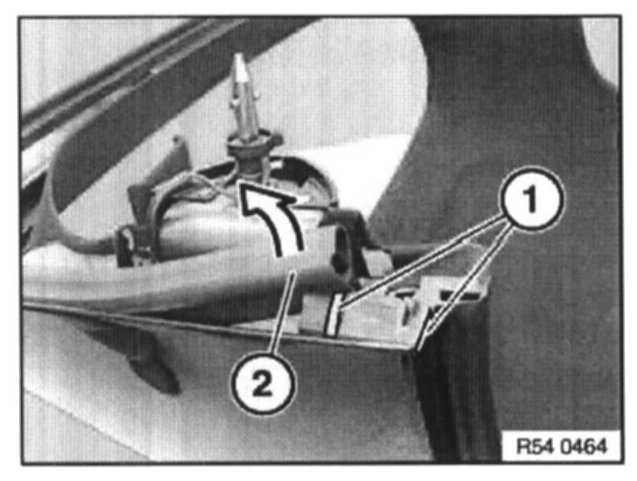 1

2

R54 0464