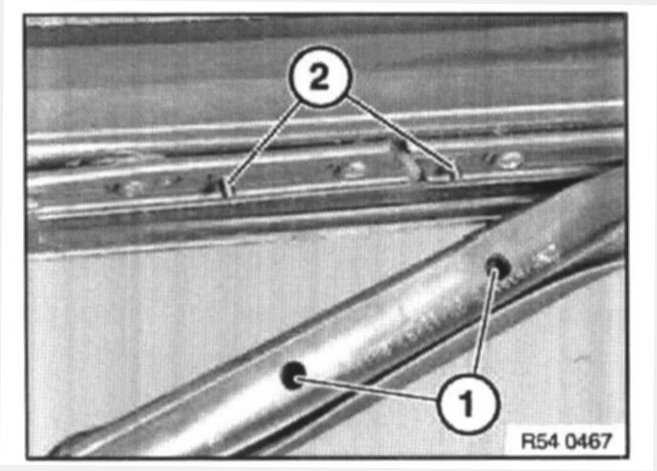 2

1

R54 0467