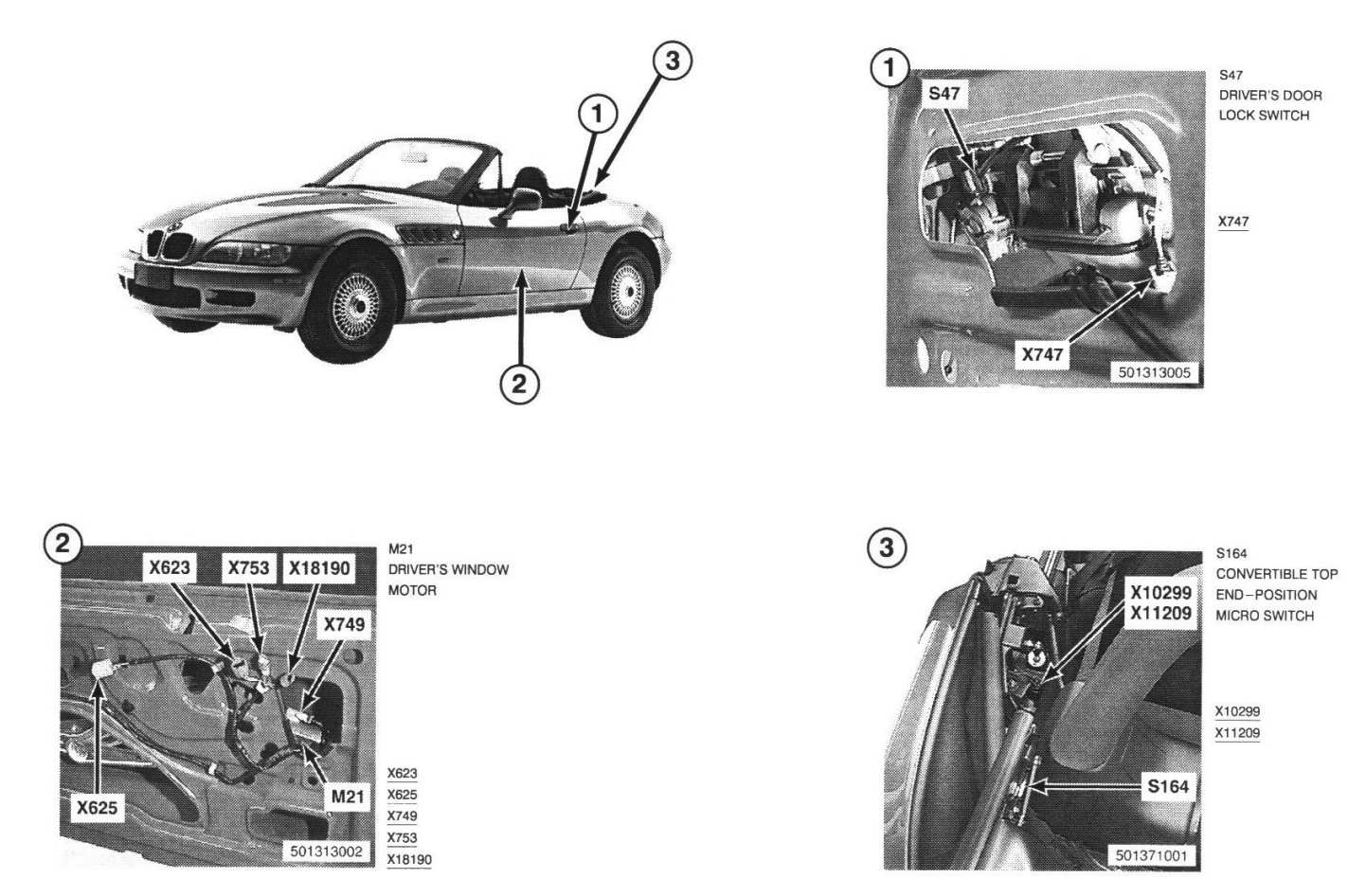 3
1
2

1
S47
X747
501313005

S47
DRIVER'S DOOR LOCK SWITCH

X747

2
X623
X753
X18190
X749
X625
M21
501313002

M21
DRIVER'S WINDOW MOTOR

X623
X625
X749
X753
X18190

3
X10299
X11209
S164
501371001

S164
CONVERTIBLE TOP END–POSITION MICRO SWITCH

X10299
X11209