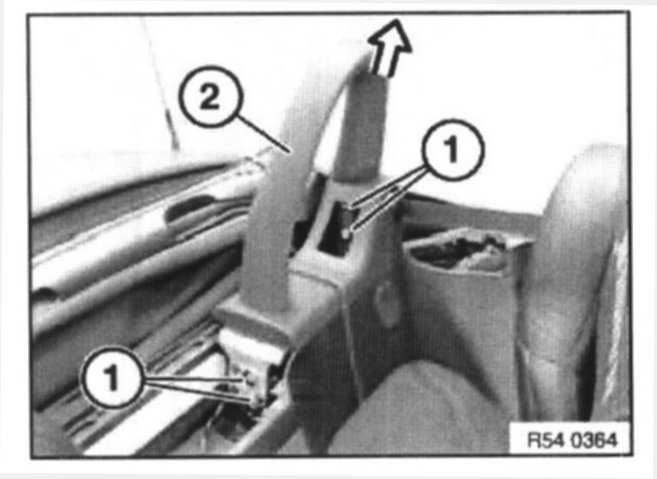 2

1

1

R54 0364