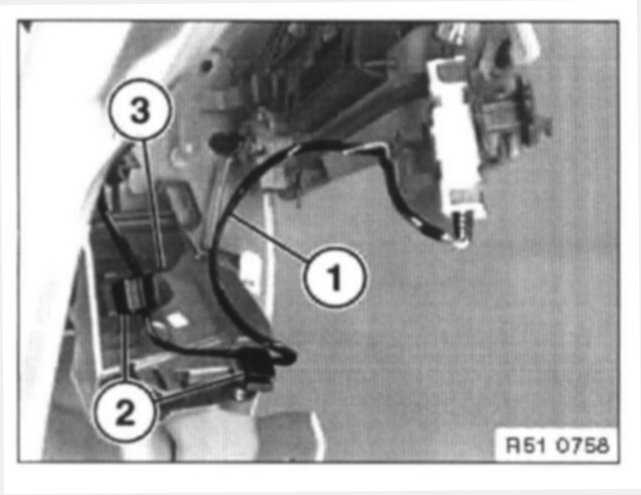 3
1
2
R51 0758