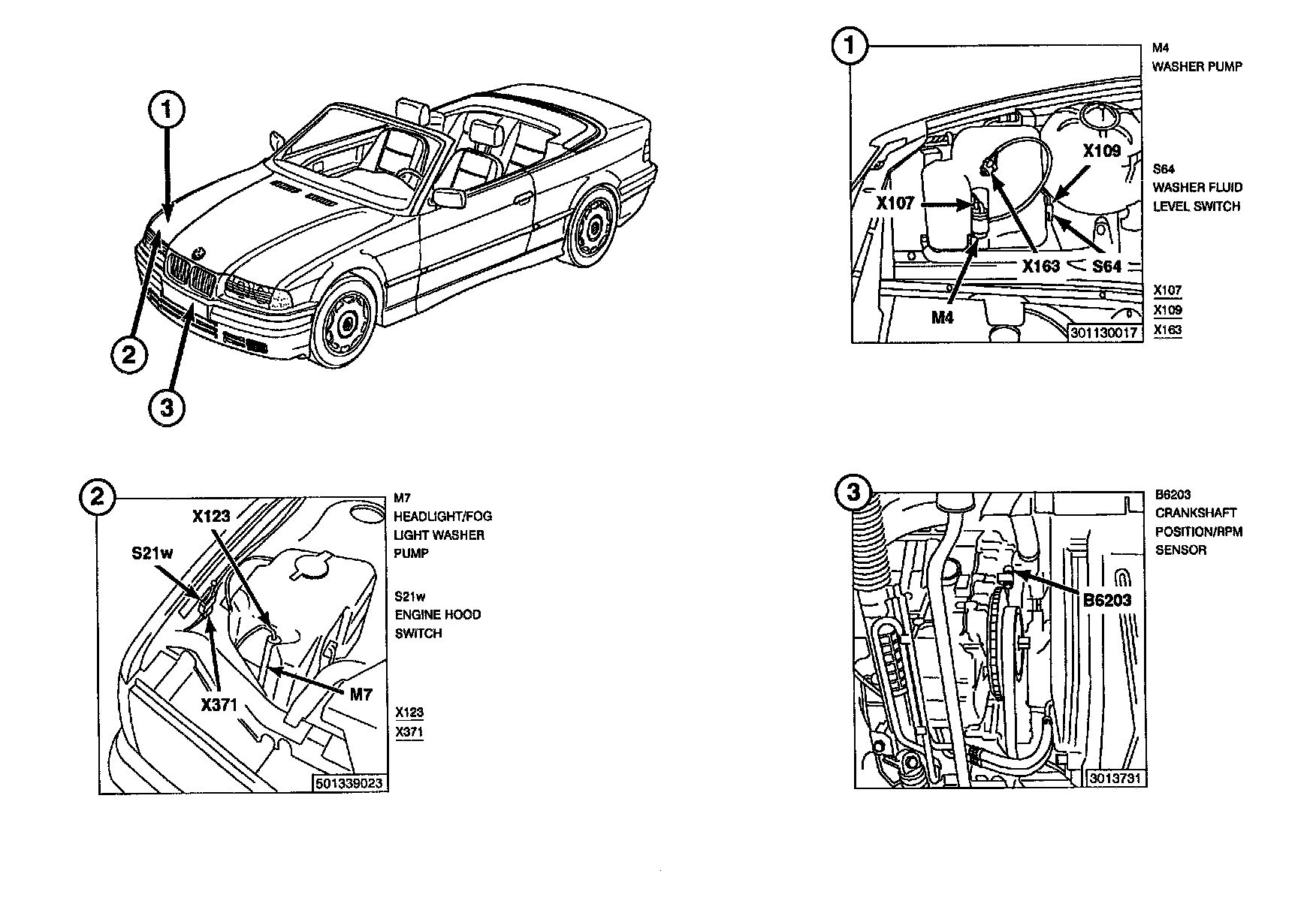 1

2

3

1

X109

X107

X163

S64

M4

301130017

M4
WASHER PUMP

S64
WASHER FLUID
LEVEL SWITCH

X107
X109
X163

2

X123

S21w

X371

M7

501339023

M7
HEADLIGHT/FOG
LIGHT WASHER
PUMP

S21w
ENGINE HOOD
SWITCH

X123
X371

3

B6203

3013731

B6203
CRANKSHAFT
POSITION/RPM
SENSOR