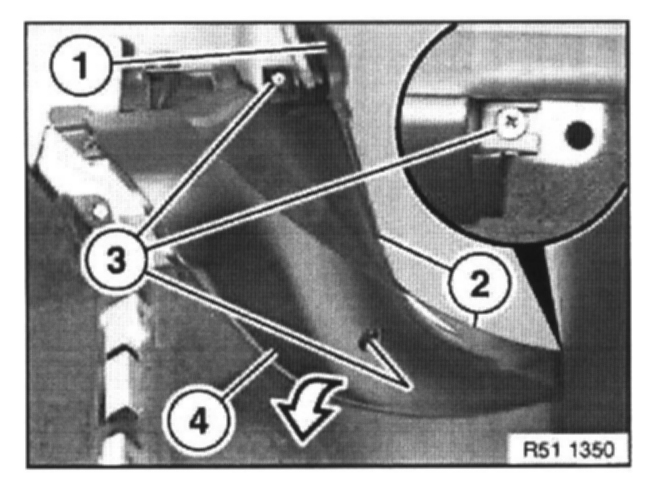 1
3
2
4
R51 1350