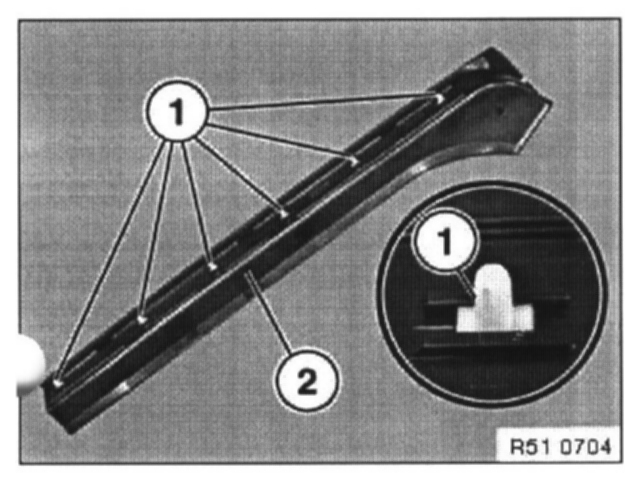 1
1
2
R51 0704