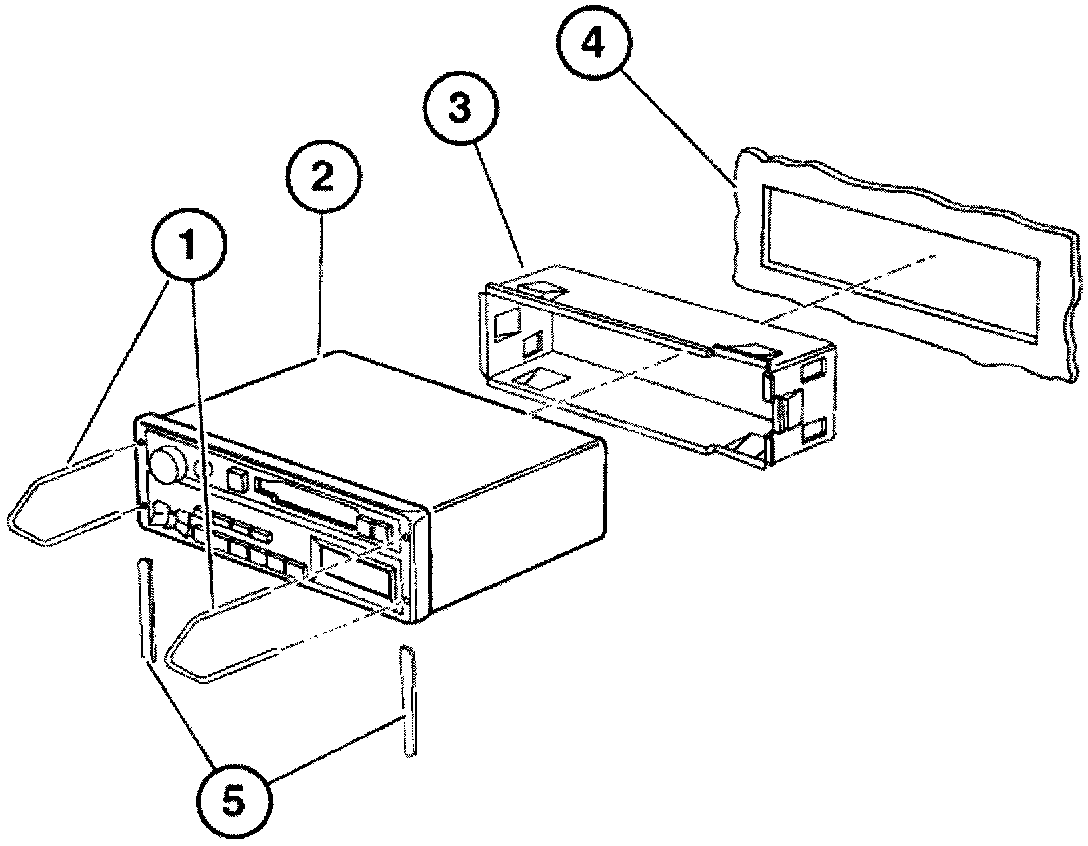 1
2
3
4
5