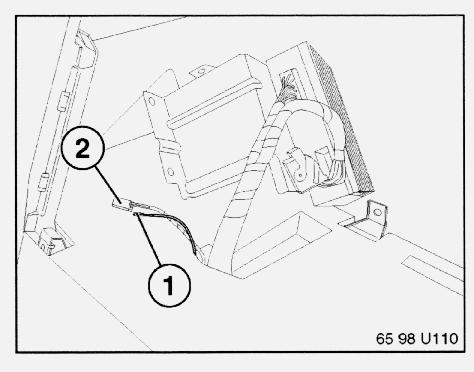 2

1

65 98 U110